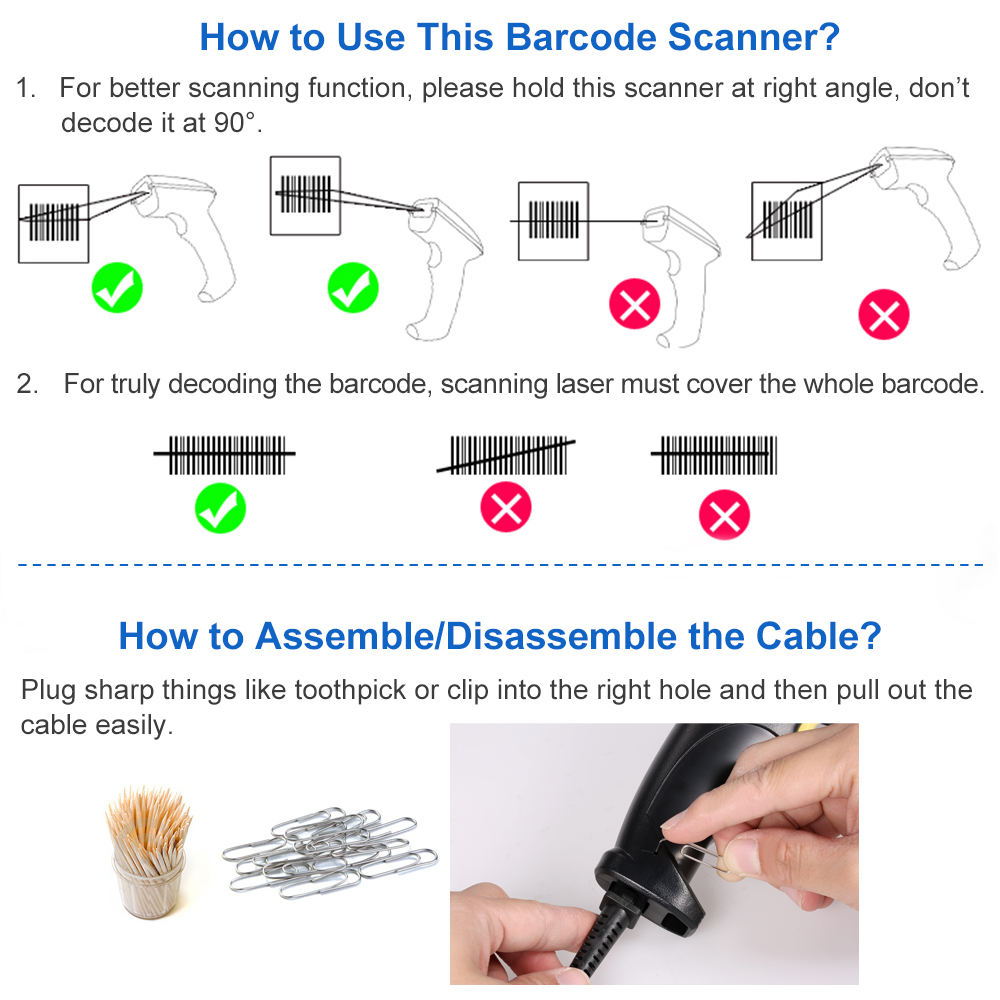 How to Use This Barcode Scanner?

1. For better scanning function, please hold this scanner at right angle, don't decode it at 90°.

2. For truly decoding the barcode, scanning laser must cover the whole barcode.

How to Assemble/Disassemble the Cable?

Plug sharp things like toothpick or clip into the right hole and then pull out the cable easily.